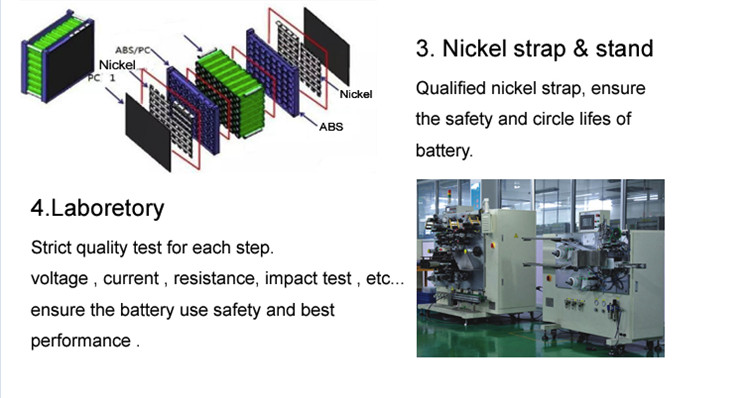 ABS/PC
Nickel
PC 1
Nickel
ABS

3. Nickel strap & stand

Qualified nickel strap, ensure the safety and circle lifes of battery.

4.Laboretory

Strict quality test for each step.
voltage , current , resistance, impact test , etc...
ensure the battery use safety and best performance .