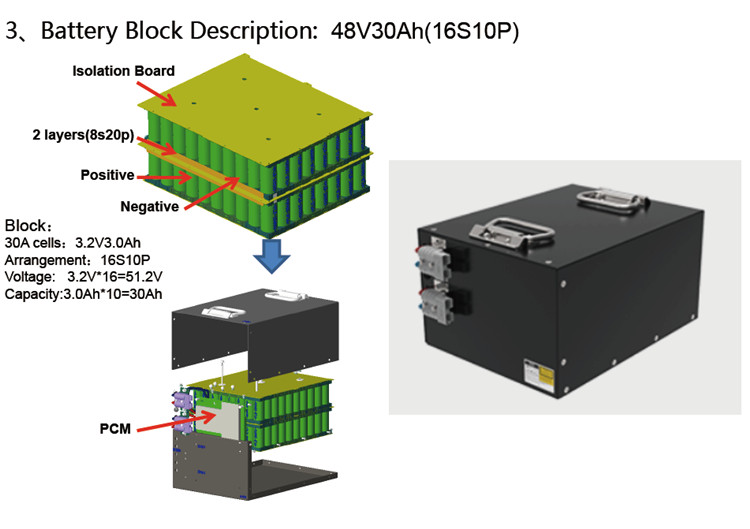 3、Battery Block Description: 48V30Ah(16S10P)

Isolation Board

2 layers(8s20p)

Positive

Negative

Block：
30A cells：3.2V3.0Ah
Arrangement：16S10P
Voltage: 3.2V*16=51.2V
Capacity:3.0Ah*10=30Ah

PCM